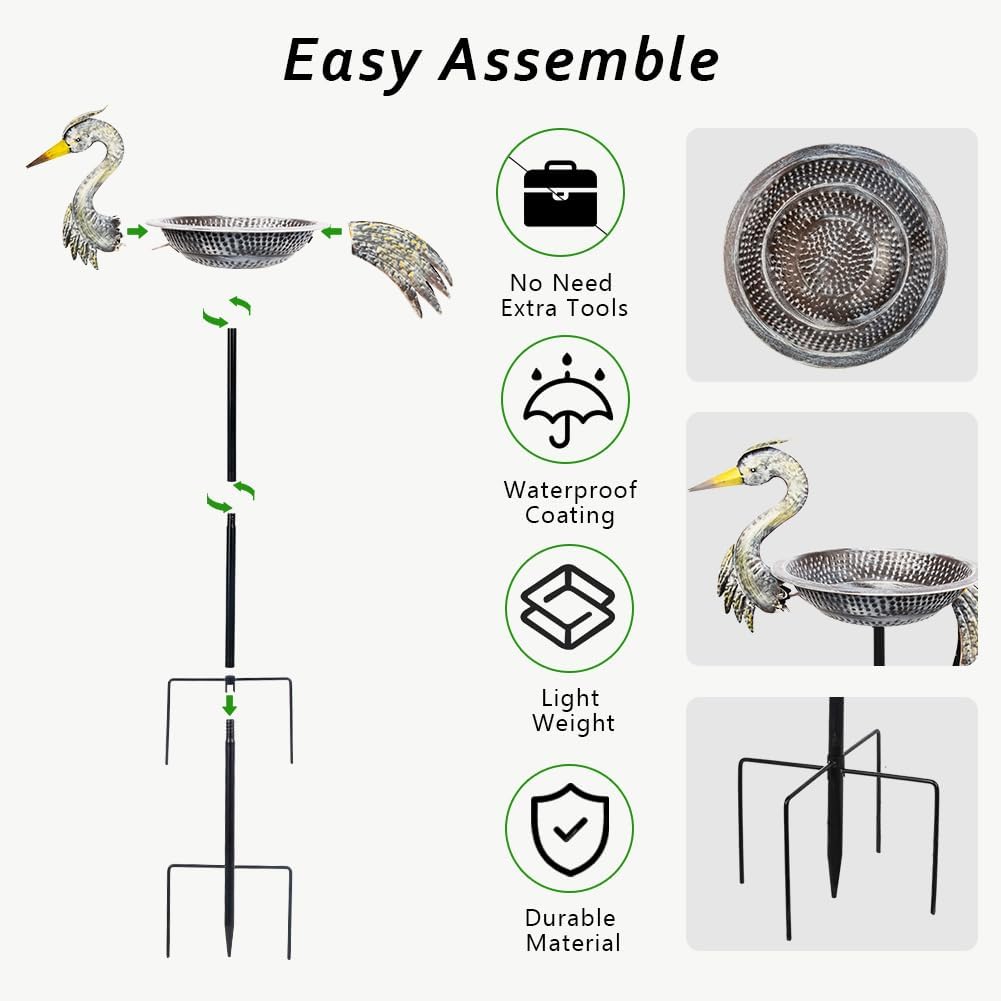 Easy Assemble

No Need
Extra Tools

Waterproof
Coating

Light
Weight

Durable
Material